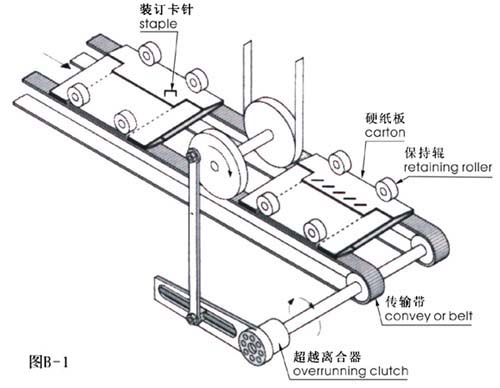 装订卡针
staple

硬纸板
carton

保持辊
retaining roller

传输带
convey or belt

超越离合器
overrunning clutch

图B-1